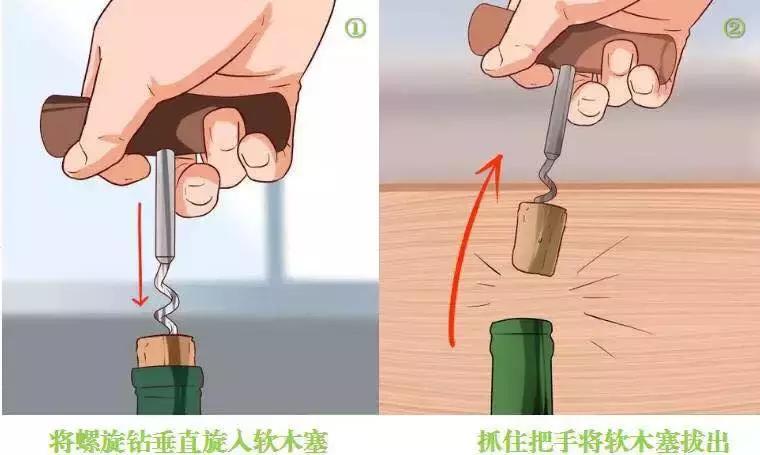 ①

将螺旋钻垂直旋入软木塞

②

抓住把手将软木塞拔出