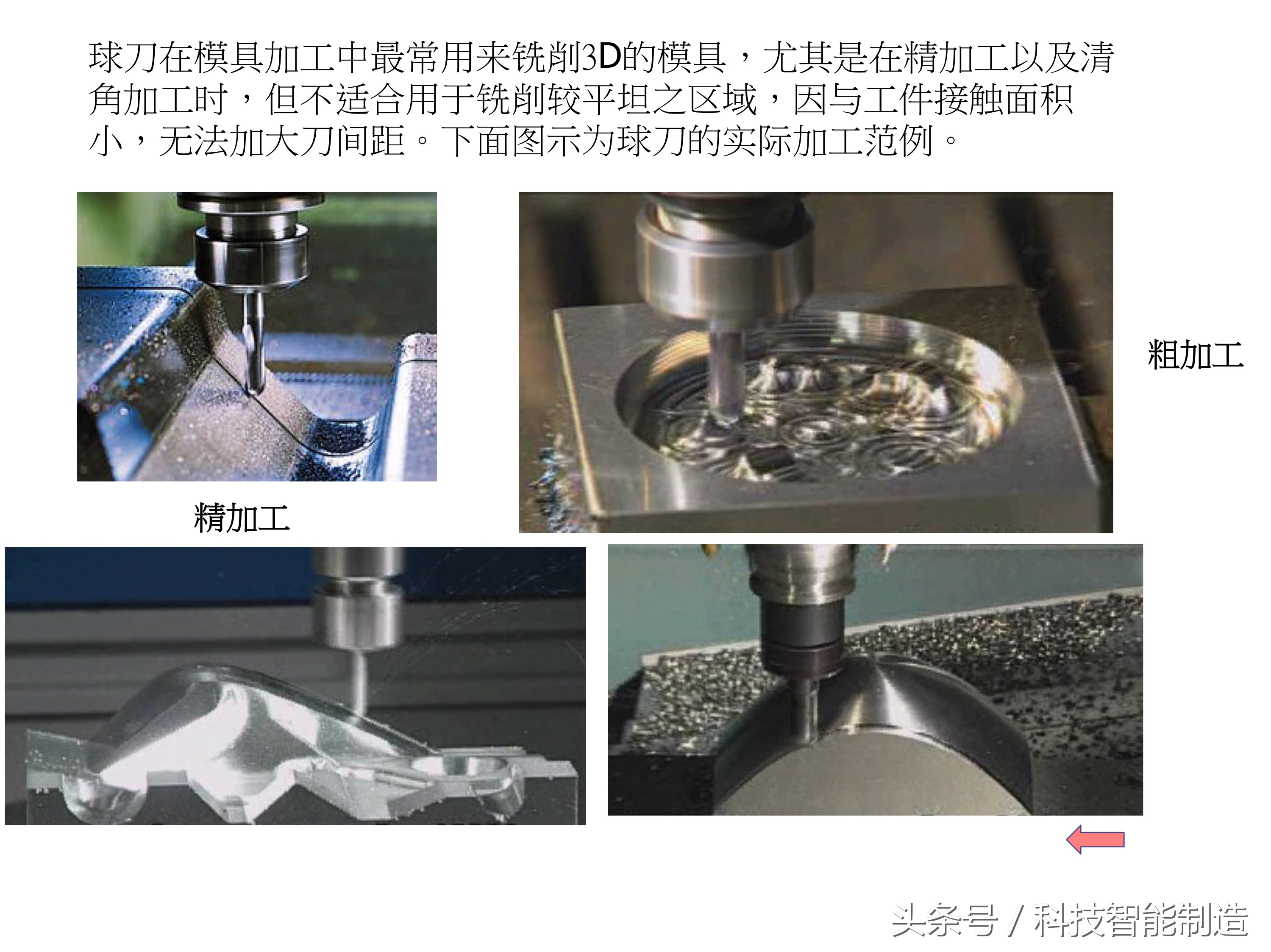 球刀在模具加工中最常用来铣削3D的模具，尤其是在精加工以及清角加工时，但不适合用于铣削较平坦之区域，因与工件接触面积小，无法加大刀间距。下面图示为球刀的实际加工范例。

粗加工

精加工

头条号 / 科技智能制造