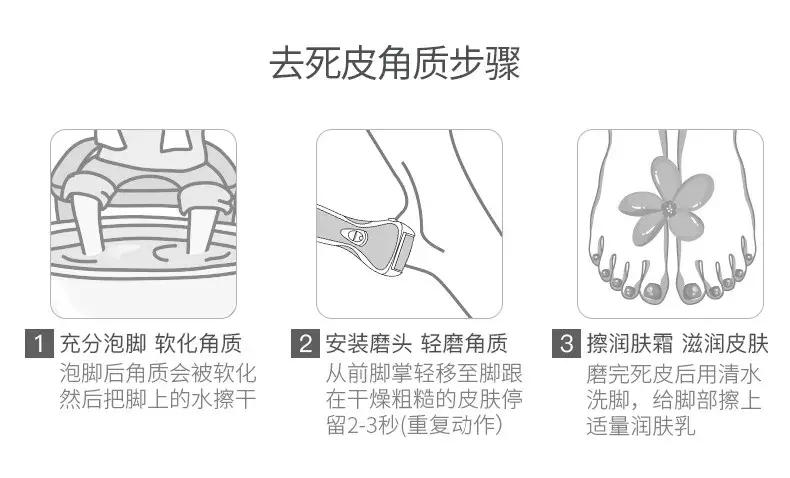 去死皮角质步骤

1 充分泡脚 软化角质
泡脚后角质会被软化然后把脚上的水擦干

2 安装磨头 轻磨角质
从前脚掌轻移至脚跟在干燥粗糙的皮肤停留2-3秒(重复动作)

3 擦润肤霜 滋润皮肤
磨完死皮后用清水洗脚，给脚部擦上适量润肤乳