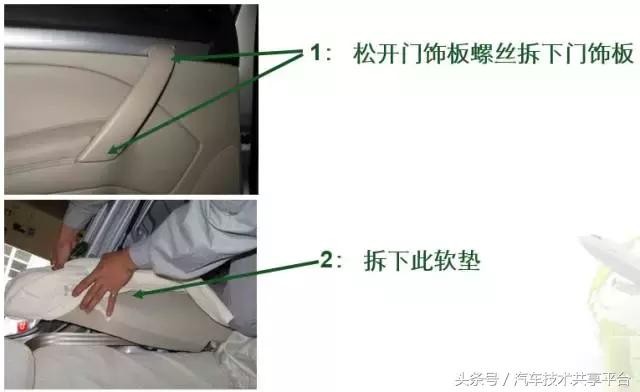 1： 松开门饰板螺丝拆下门饰板

2： 拆下此软垫

头条号 / 汽车技术共享平台