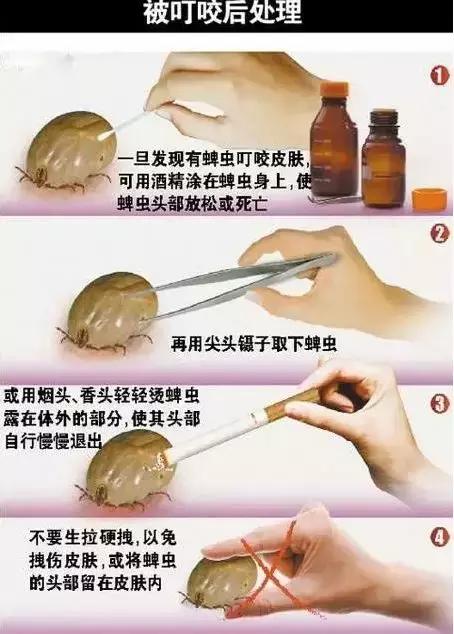 被叮咬后处理

1

一旦发现有蜱虫叮咬皮肤，可用酒精涂在蜱虫身上，使蜱虫头部放松或死亡

2

再用尖头镊子取下蜱虫

3

或用烟头、香头轻轻烫蜱虫露在体外的部分，使其头部自行慢慢退出

4

不要生拉硬拽，以免拽伤皮肤，或将蜱虫的头部留在皮肤内