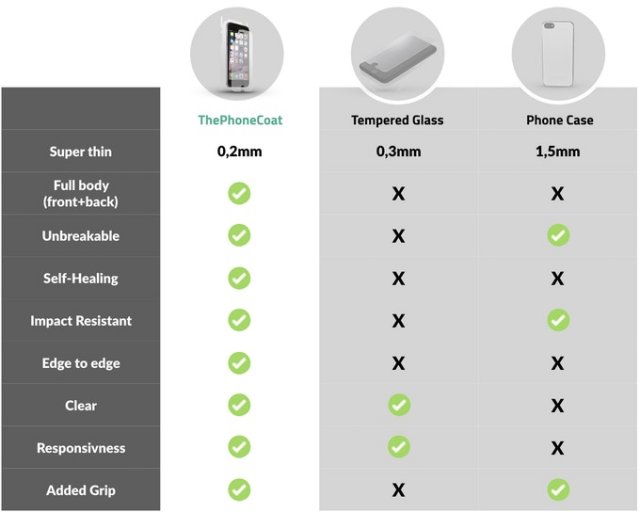 | | ThePhoneCoat | Tempered Glass | Phone Case |
|---|---|---|---|
| Super thin | 0,2mm | 0,3mm | 1,5mm |
| Full body (front+back) | ✓ | X | X |
| Unbreakable | ✓ | X | ✓ |
| Self-Healing | ✓ | X | X |
| Impact Resistant | ✓ | X | ✓ |
| Edge to edge | ✓ | X | X |
| Clear | ✓ | ✓ | X |
| Responsivness | ✓ | ✓ | X |
| Added Grip | ✓ | X | ✓ |