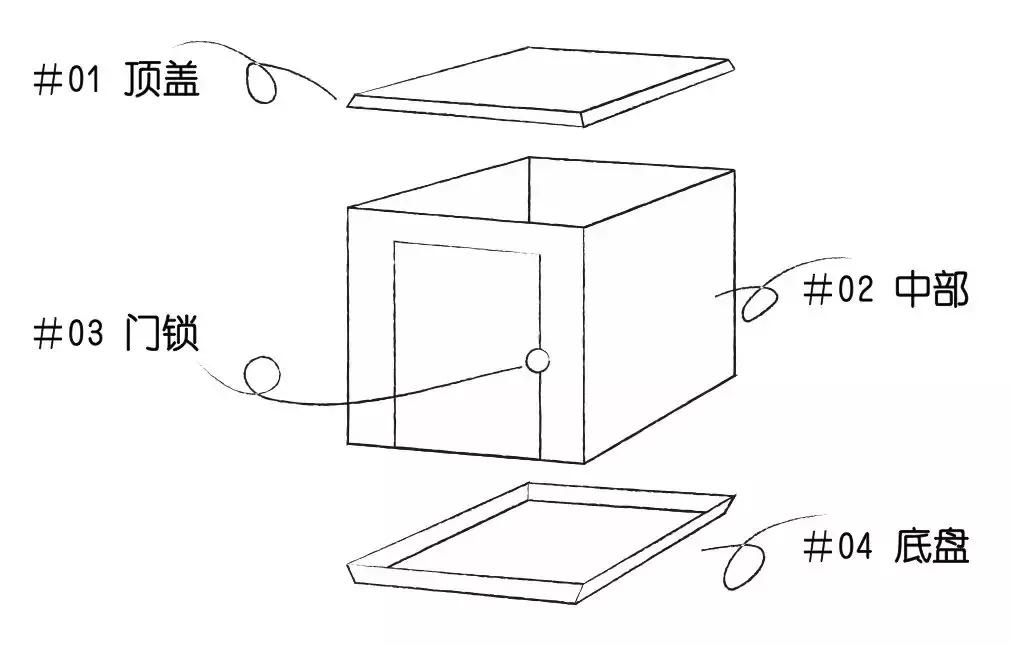 #01 顶盖

#02 中部

#03 门锁

#04 底盘