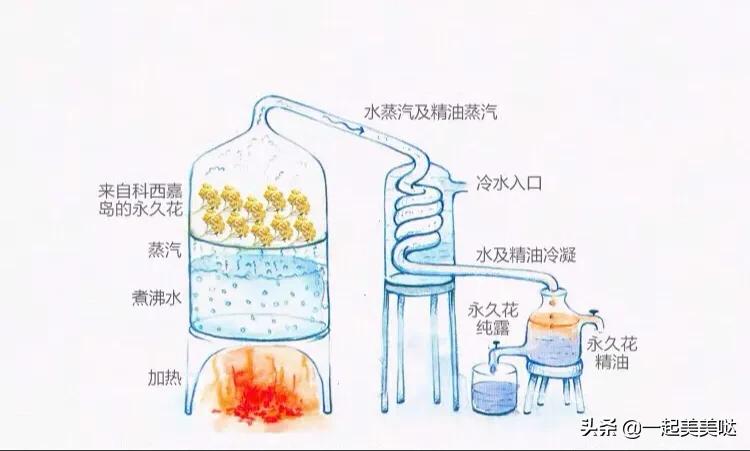 水蒸汽及精油蒸汽

来自科西嘉岛的永久花

冷水入口

蒸汽

水及精油冷凝

煮沸水

永久花纯露

永久花精油

加热

头条 @一起美美哒