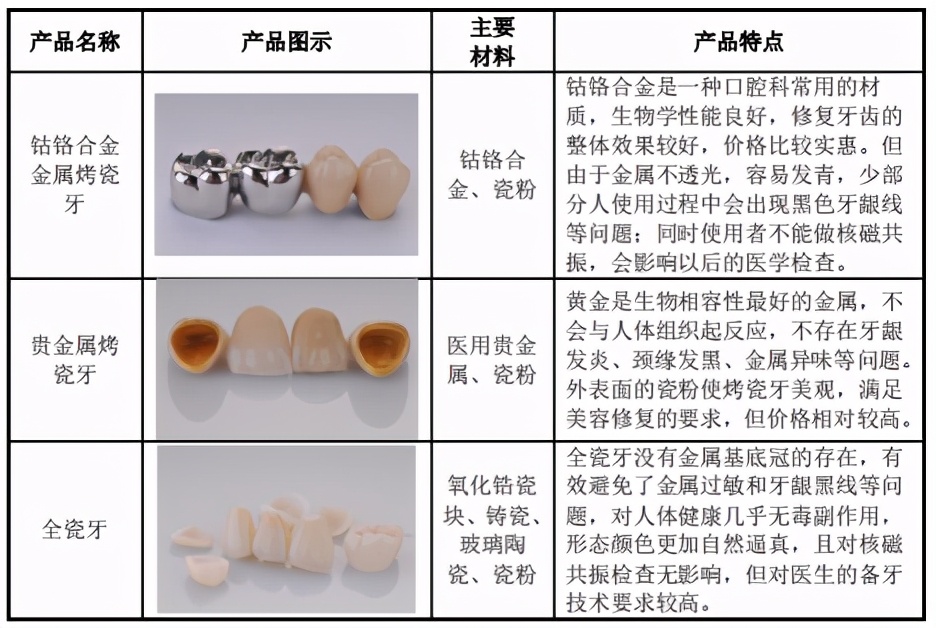 | 产品名称 | 产品图示 | 主要材料 | 产品特点 |
|---|---|---|---|
| 钴铬合金金属烤瓷牙 | | 钴铬合金、瓷粉 | 钴铬合金是一种口腔科常用的材质，生物学性能良好，修复牙齿的整体效果较好，价格比较实惠。但由于金属不透光，容易发青，少部分人使用过程中会出现黑色牙龈线等问题；同时使用者不能做核磁共振，会影响以后的医学检查。 |
| 贵金属烤瓷牙 | | 医用贵金属、瓷粉 | 黄金是生物相容性最好的金属，不会与人体组织起反应，不存在牙龈发炎、颈缘发黑、金属异味等问题。外表面的瓷粉使烤瓷牙美观，满足美容修复的要求，但价格相对较高。 |
| 全瓷牙 | | 氧化锆瓷块、铸瓷、玻璃陶瓷、瓷粉 | 全瓷牙没有金属基底冠的存在，有效避免了金属过敏和牙龈黑线等问题，对人体健康几乎无毒副作用，形态颜色更加自然逼真，且对核磁共振检查无影响，但对医生的备牙技术要求较高。 |