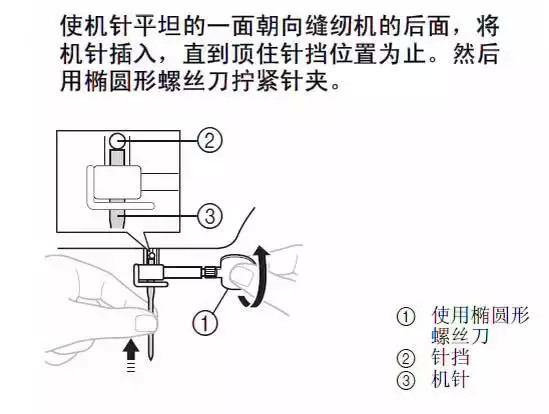 使机针平坦的一面朝向缝纫机的后面，将机针插入，直到顶住针挡位置为止。然后用椭圆形螺丝刀拧紧针夹。

②

③

①

① 使用椭圆形螺丝刀
② 针挡
③ 机针