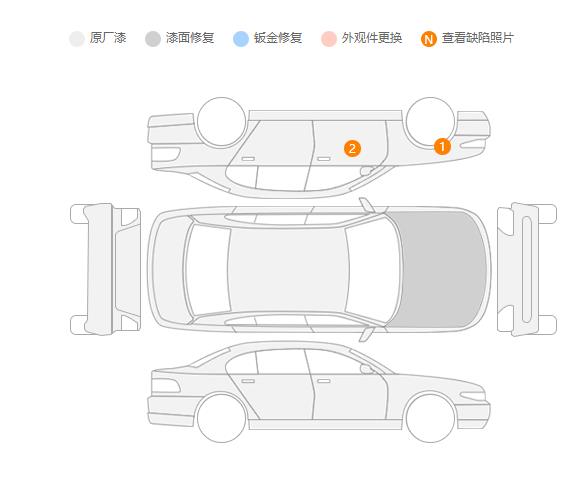 原厂漆 漆面修复 钣金修复 外观件更换 N 查看缺陷照片

2 1