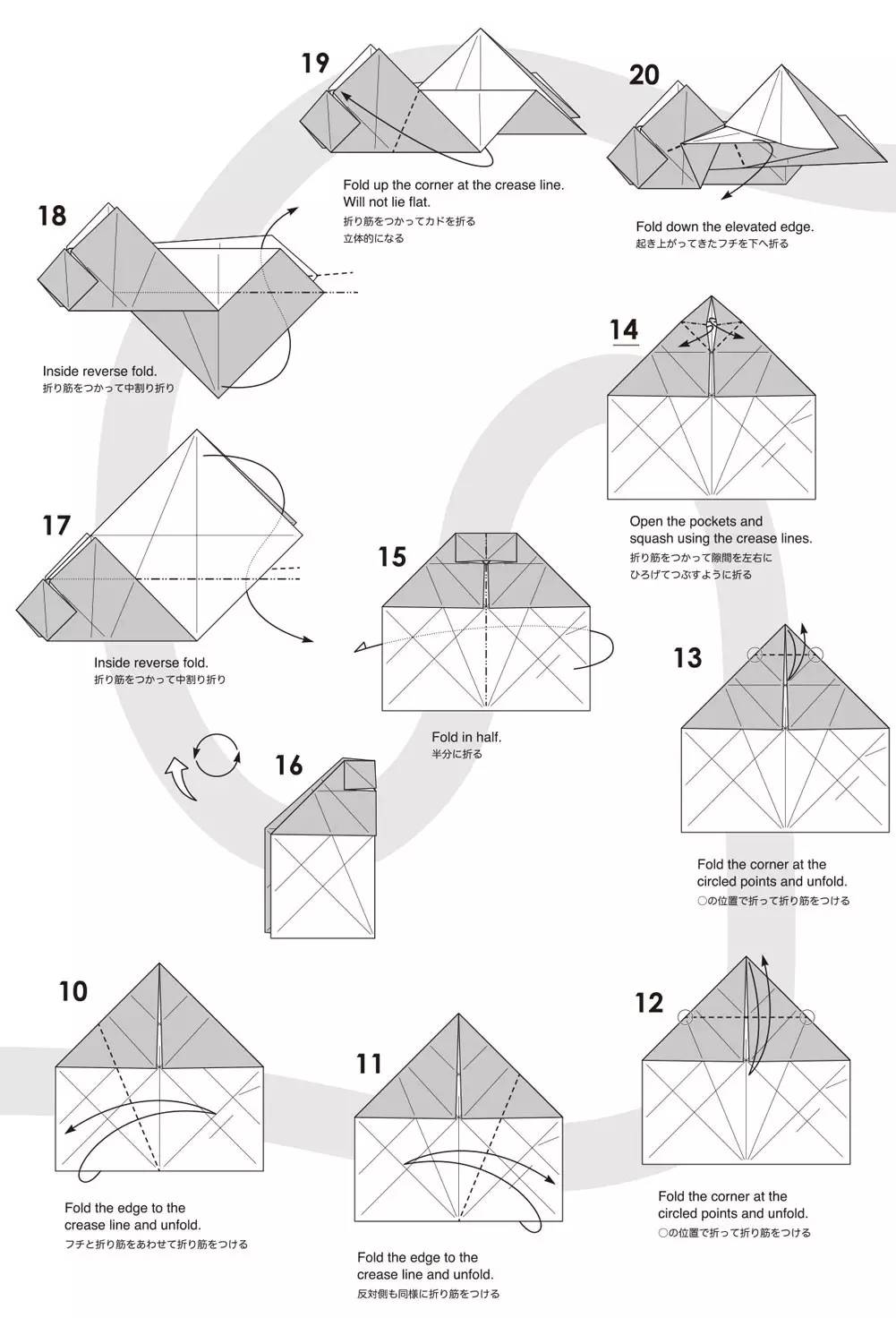 19

Fold up the corner at the crease line.
Will not lie flat.
折り筋をつかってカドを折る
立体的になる

20

Fold down the elevated edge.
起き上がってきたフチを下へ折る

18

Inside reverse fold.
折り筋をつかって中割り折り

14

Open the pockets and squash using the crease lines.
折り筋をつかって隙間を左右に
ひろげてつぶすように折る

17

Inside reverse fold.
折り筋をつかって中割り折り

15

Fold in half.
半分に折る

13

Fold the corner at the circled points and unfold.
○の位置で折って折り筋をつける

16

10

Fold the edge to the crease line and unfold.
フチと折り筋をあわせて折り筋をつける

11

Fold the edge to the crease line and unfold.
反対側も同様に折り筋をつける

12

Fold the corner at the circled points and unfold.
○の位置で折って折り筋をつける