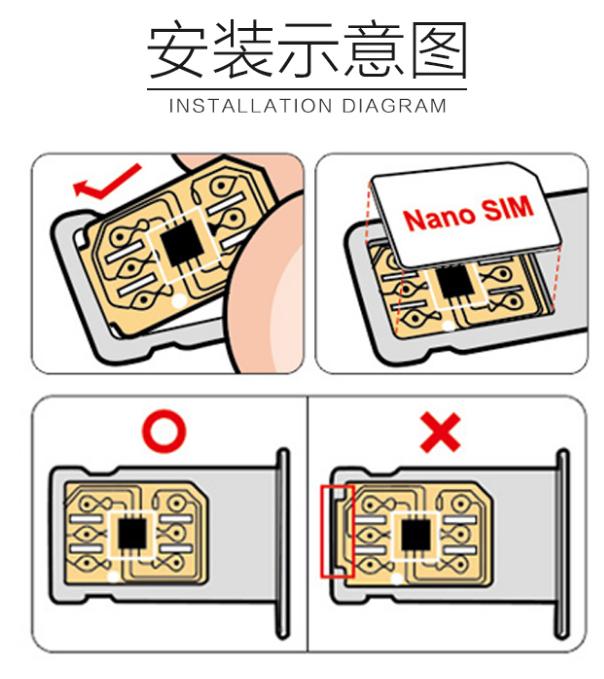 安装示意图
INSTALLATION DIAGRAM

Nano SIM