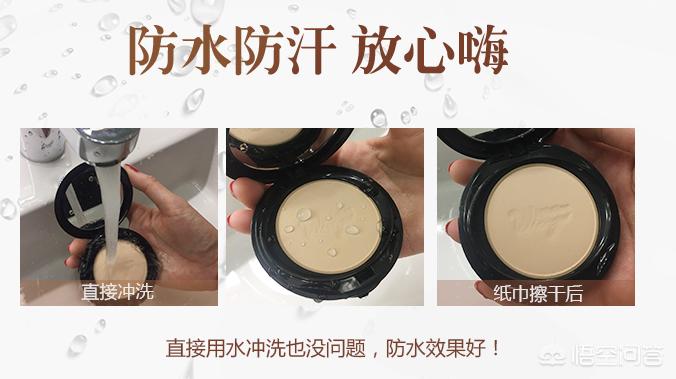 防水防汗 放心嗨

直接冲洗

纸巾擦干后

直接用水冲洗也没问题，防水效果好！

悟空问答