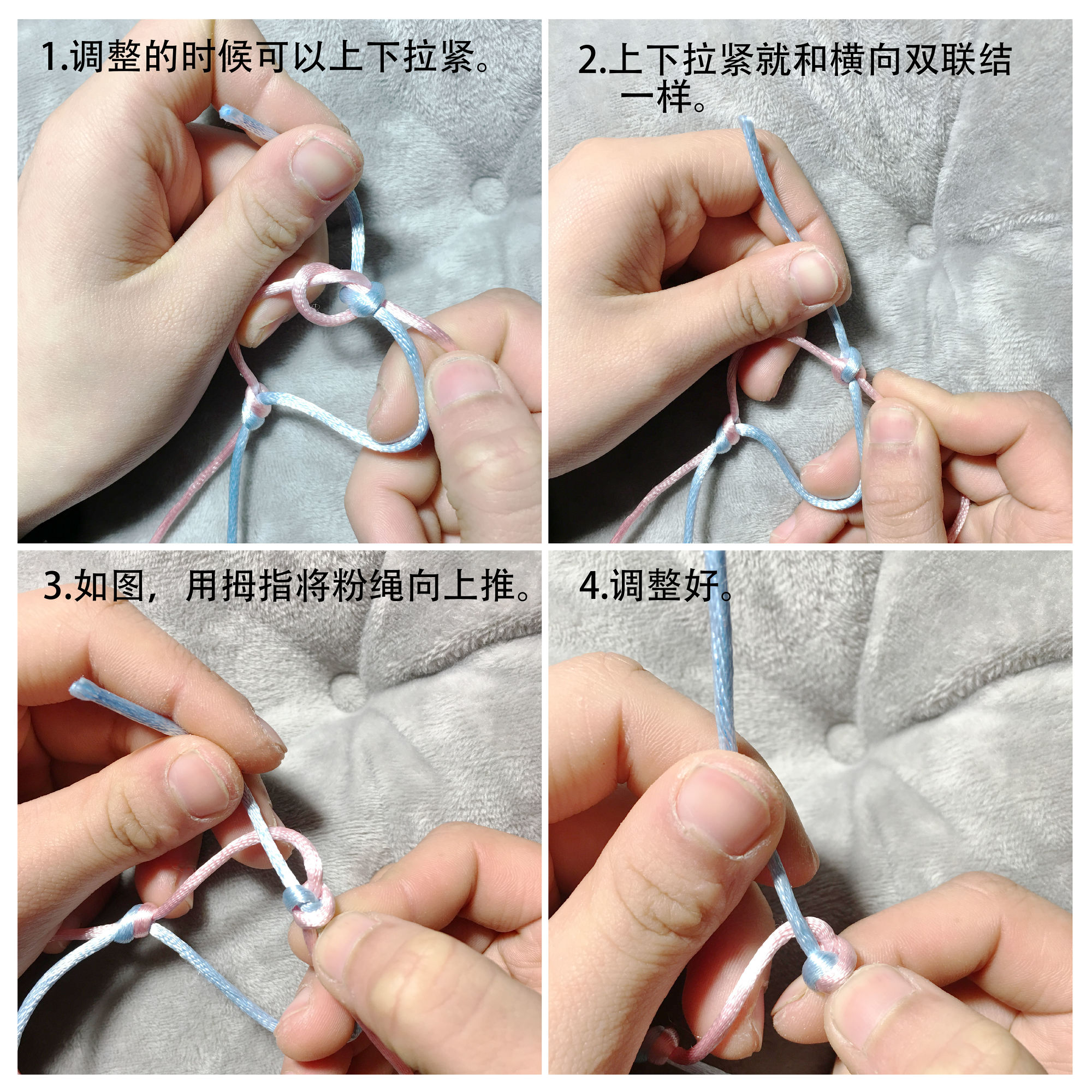 1.调整的时候可以上下拉紧。

2.上下拉紧就和横向双联结一样。

3.如图，用拇指将粉绳向上推。

4.调整好。