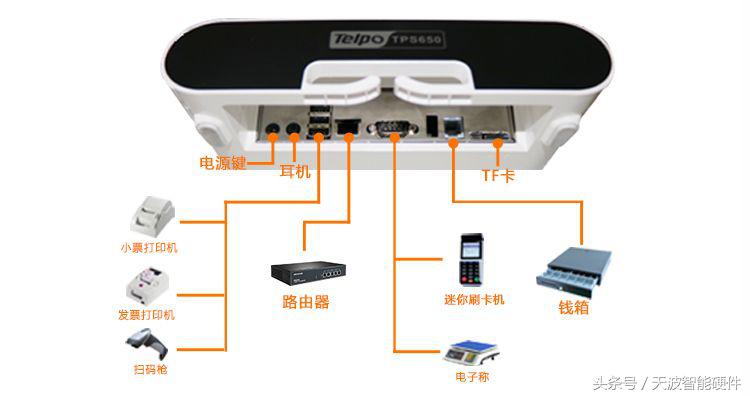 Telpo TPS650

电源键

耳机

TF卡

小票打印机

发票打印机

扫码枪

路由器

迷你刷卡机

电子称

钱箱

头条号 / 天波智能硬件