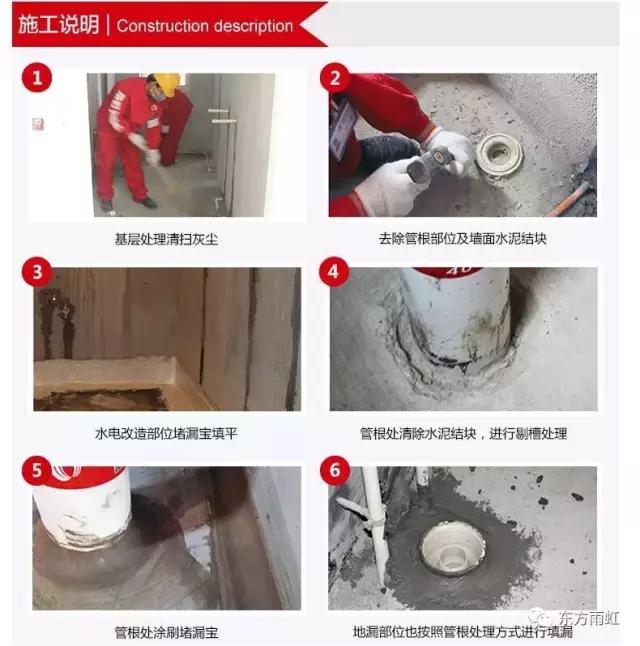 施工说明 | Construction description

1

基层处理清扫灰尘

2

去除管根部位及墙面水泥结块

3

水电改造部位堵漏宝填平

4

管根处清除水泥结块，进行剔槽处理

5

管根处涂刷堵漏宝

6

地漏部位也按照管根处理方式进行填漏

东方雨虹