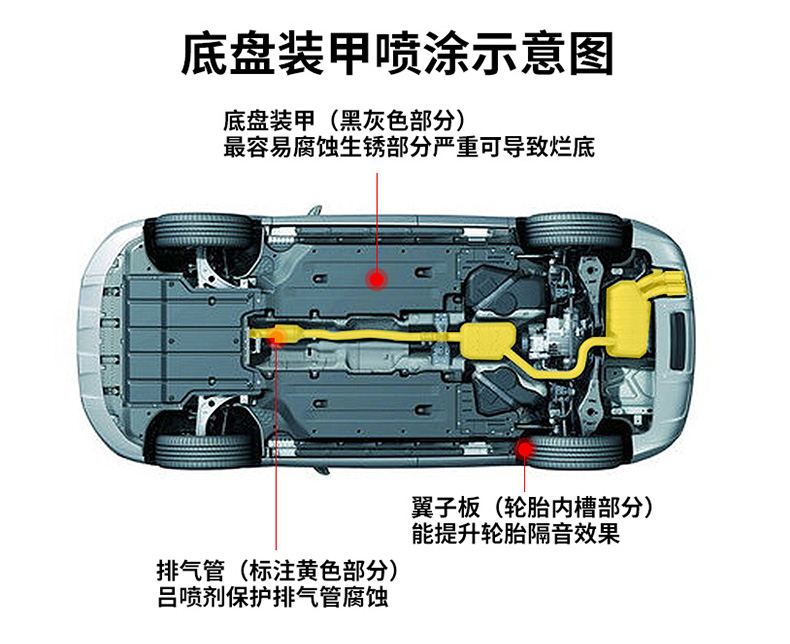 底盘装甲喷涂示意图

底盘装甲（黑灰色部分）
最容易腐蚀生锈部分严重可导致烂底

翼子板（轮胎内槽部分）
能提升轮胎隔音效果

排气管（标注黄色部分）
吕喷剂保护排气管腐蚀