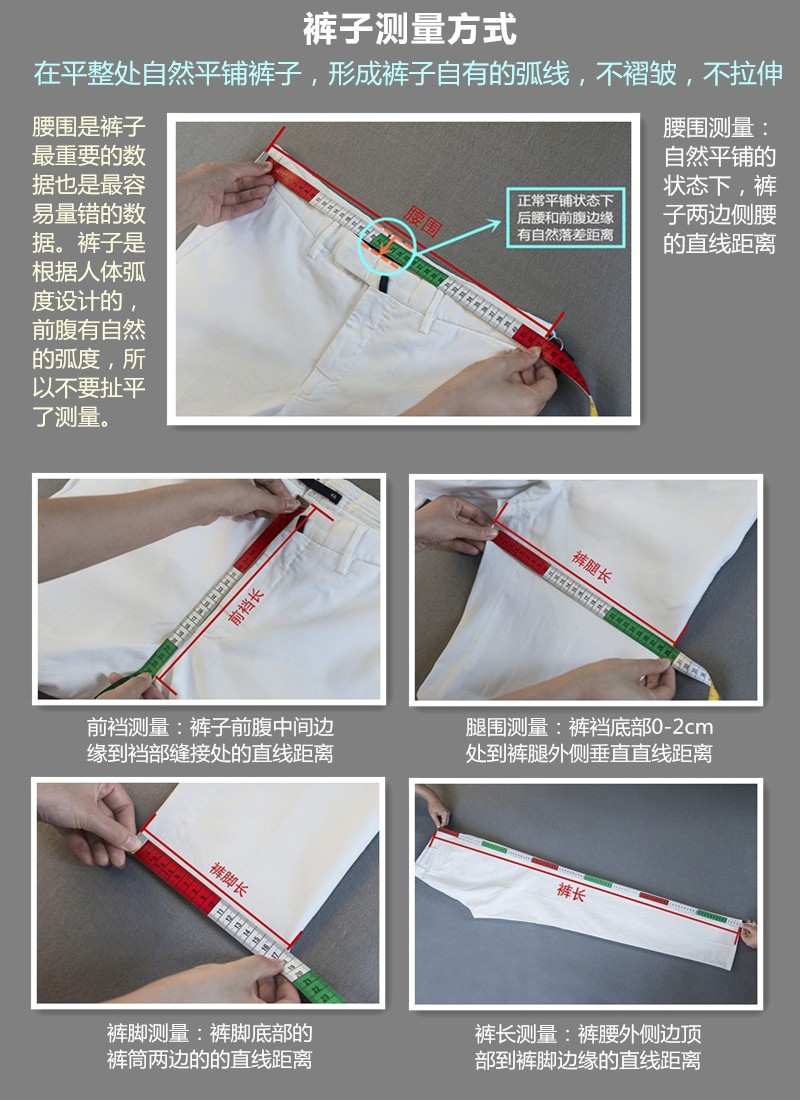 裤子测量方式

在平整处自然平铺裤子，形成裤子自有的弧线，不褶皱，不拉伸

腰围是裤子最重要的数据也是最容易量错的数据。裤子是根据人体弧度设计的，前腹有自然的弧度，所以不要扯平了测量。

腰围

正常平铺状态下后腰和前腹边缘有自然落差距离

腰围测量：自然平铺的状态下，裤子两边侧腰的直线距离

前裆长

前裆测量：裤子前腹中间边缘到裆部缝接处的直线距离

裤腿长

腿围测量：裤裆底部0-2cm处到裤腿外侧垂直直线距离

裤脚长

裤脚测量：裤脚底部的裤筒两边的的直线距离

裤长

裤长测量：裤腰外侧边顶部到裤脚边缘的直线距离