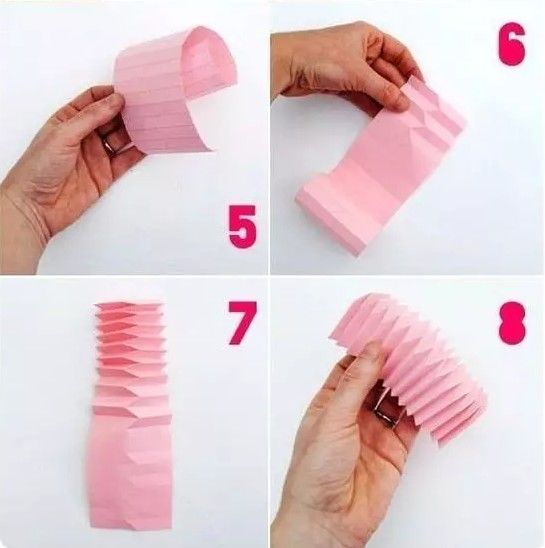 5

6

7

8