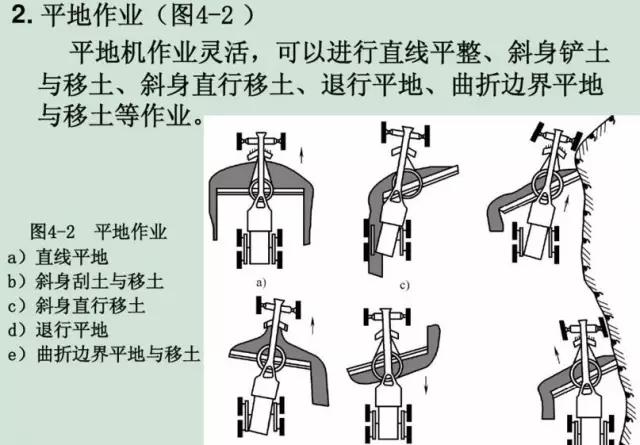 2. 平地作业（图4-2 ）

平地机作业灵活，可以进行直线平整、斜身铲土与移土、斜身直行移土、退行平地、曲折边界平地与移土等作业。

图4-2 平地作业
a）直线平地
b）斜身刮土与移土
c）斜身直行移土
d）退行平地
e）曲折边界平地与移土

a)

c)