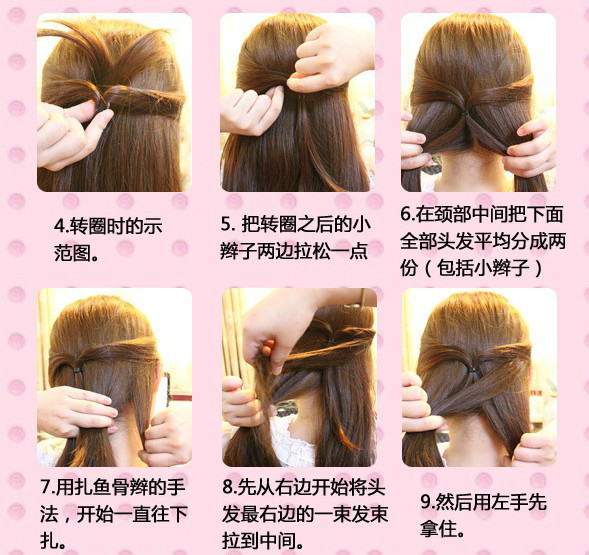 4.转圈时的示范图。

5. 把转圈之后的小辫子两边拉松一点

6.在颈部中间把下面全部头发平均分成两份（包括小辫子）

7.用扎鱼骨辫的手法，开始一直往下扎。

8.先从右边开始将头发最右边的一束发束拉到中间。

9.然后用左手先拿住。