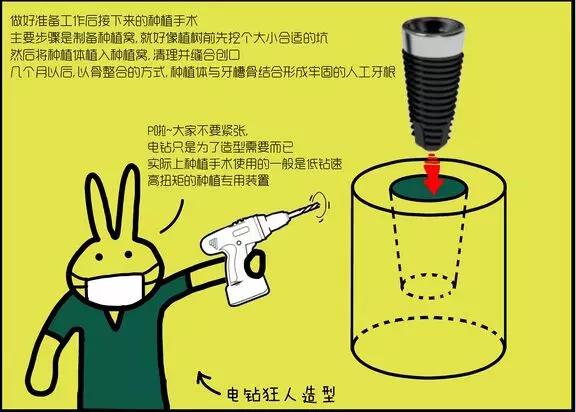 做好准备工作后接下来的种植手术
主要步骤是制备种植窝，就好像植树前先挖个大小合适的坑
然后将种植体植入种植窝，清理并缝合创口
几个月以后，以骨整合的方式，种植体与牙槽骨结合形成牢固的人工牙根

P啦~大家不要紧张，
电钻只是为了造型需要而已
实际上种植手术使用的一般是低钻速
高扭矩的种植专用装置

电钻狂人造型