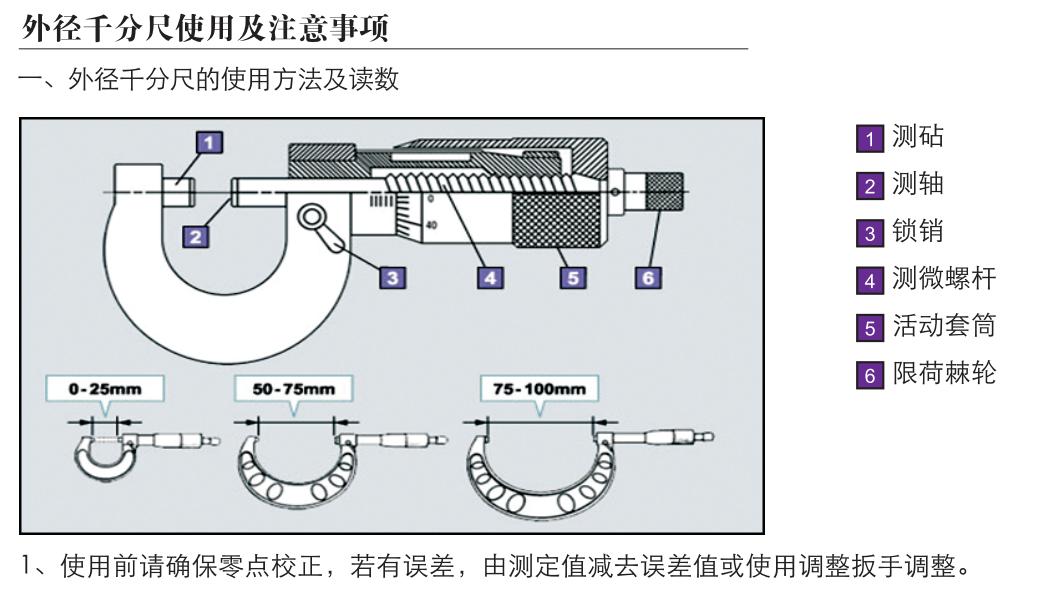 外径千分尺使用及注意事项

一、外径千分尺的使用方法及读数

1 2 3 4 5 6

0 40

0-25mm

50-75mm

75-100mm

1 测砧
2 测轴
3 锁销
4 测微螺杆
5 活动套筒
6 限荷棘轮

1、使用前请确保零点校正，若有误差，由测定值减去误差值或使用调整扳手调整。