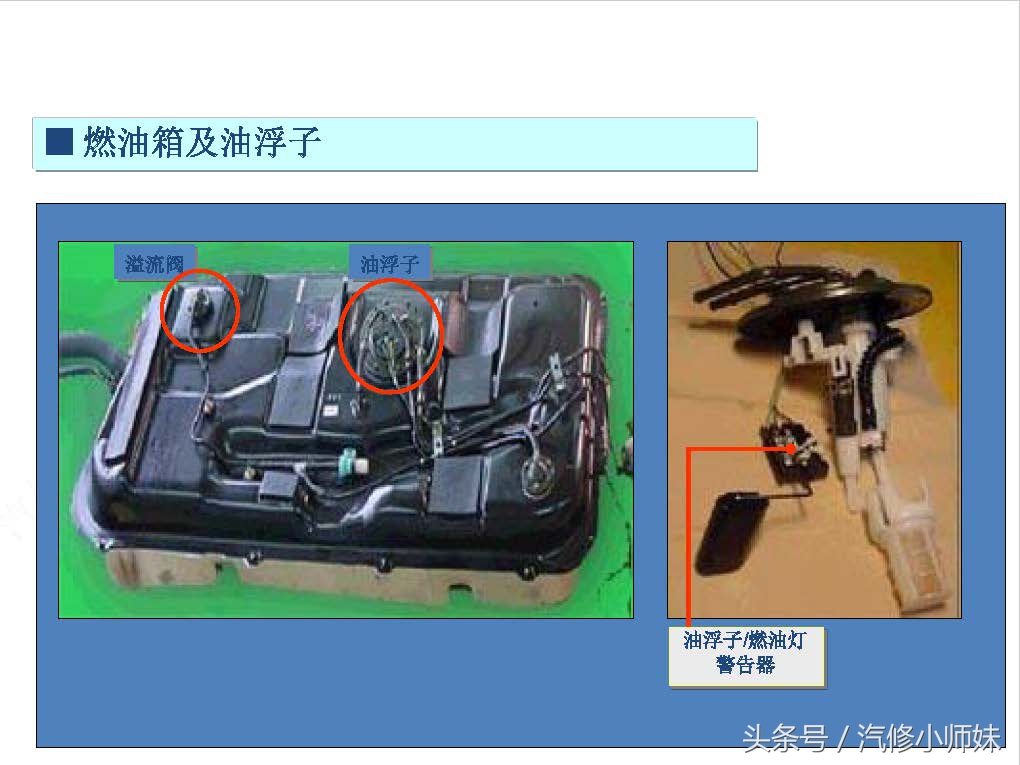 ■ 燃油箱及油浮子

溢流阀

油浮子

油浮子/燃油灯警告器

头条号 / 汽修小师妹