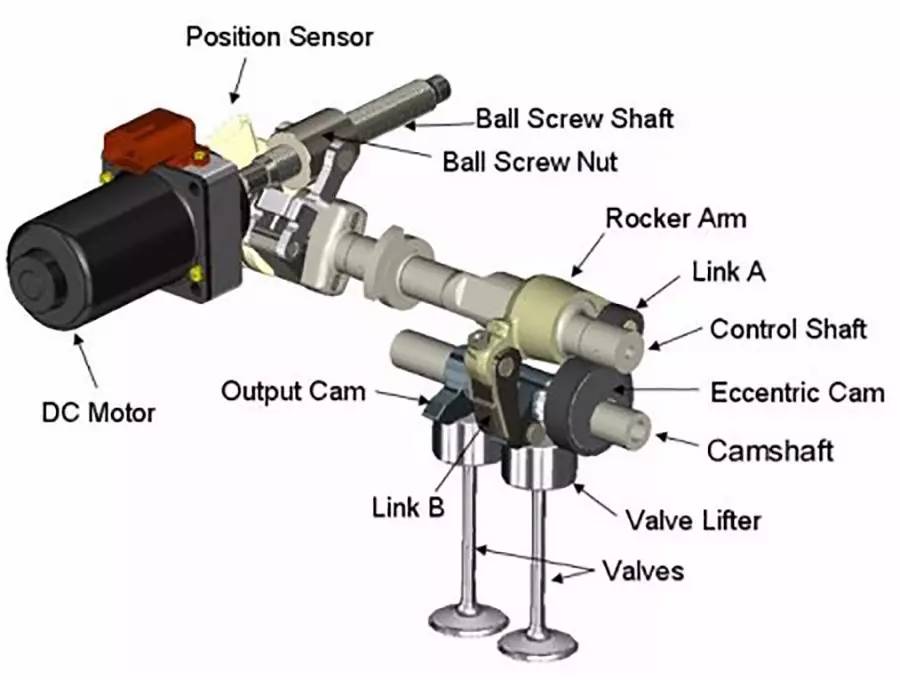 Position Sensor

Ball Screw Shaft

Ball Screw Nut

Rocker Arm

Link A

Control Shaft

Eccentric Cam

Camshaft

Output Cam

DC Motor

Link B

Valve Lifter

Valves