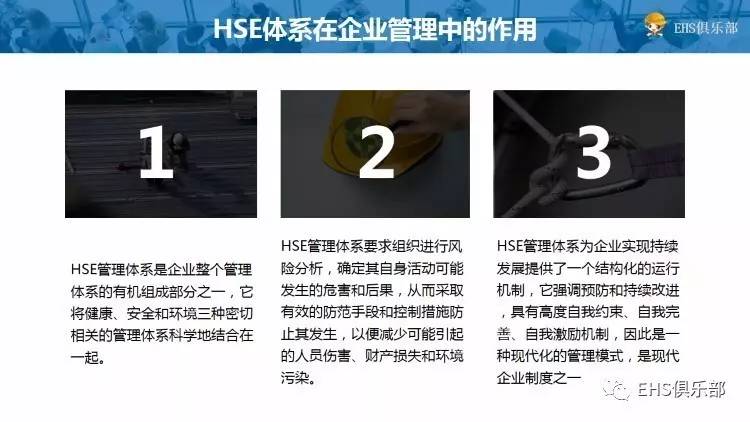 HSE体系在企业管理中的作用

EHS俱乐部

1

2

3

HSE管理体系是企业整个管理体系的有机组成部分之一，它将健康、安全和环境三种密切相关的管理体系科学地结合在一起。

HSE管理体系要求组织进行风险分析，确定其自身活动可能发生的危害和后果，从而采取有效的防范手段和控制措施防止其发生，以便减少可能引起的人员伤害、财产损失和环境污染。

HSE管理体系为企业实现持续发展提供了一个结构化的运行机制，它强调预防和持续改进，具有高度自我约束、自我完善、自我激励机制，因此是一种现代化的管理模式，是现代企业制度之一

EHS俱乐部