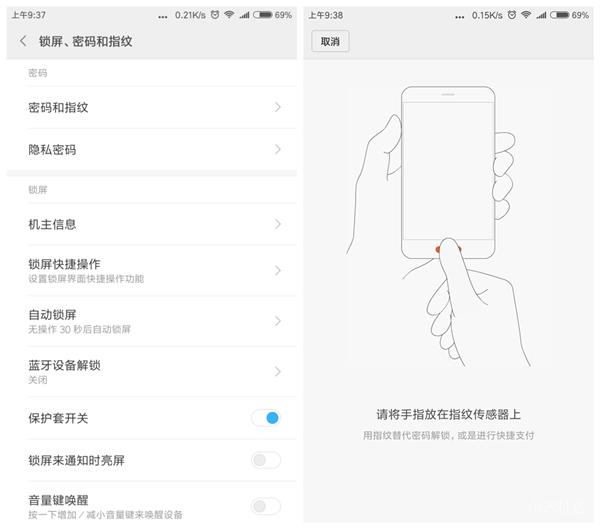 上午9:37 ... 0.21K/s 69%

锁屏、密码和指纹

密码

密码和指纹

隐私密码

锁屏

机主信息

锁屏快捷操作
设置锁屏界面快捷操作功能

自动锁屏
无操作 30 秒后自动锁屏

蓝牙设备解锁
关闭

保护套开关

锁屏来通知时亮屏

音量键唤醒
按一下增加 / 减小音量键来唤醒设备

上午9:38 ... 0.15K/s 69%

取消

请将手指放在指纹传感器上

用指纹替代密码解锁，或是进行快捷支付