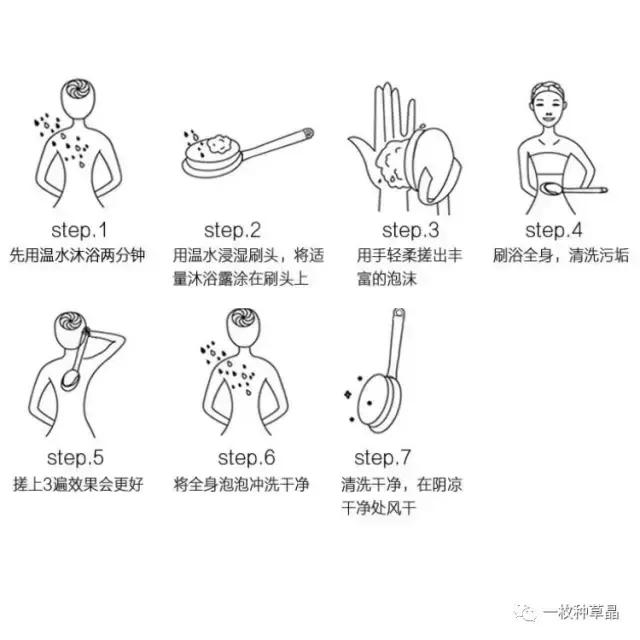 step.1
先用温水沐浴两分钟

step.2
用温水浸湿刷头，将适量沐浴露涂在刷头上

step.3
用手轻柔搓出丰富的泡沫

step.4
刷浴全身，清洗污垢

step.5
搓上3遍效果会更好

step.6
将全身泡泡冲洗干净

step.7
清洗干净，在阴凉干净处风干

一枚种草晶