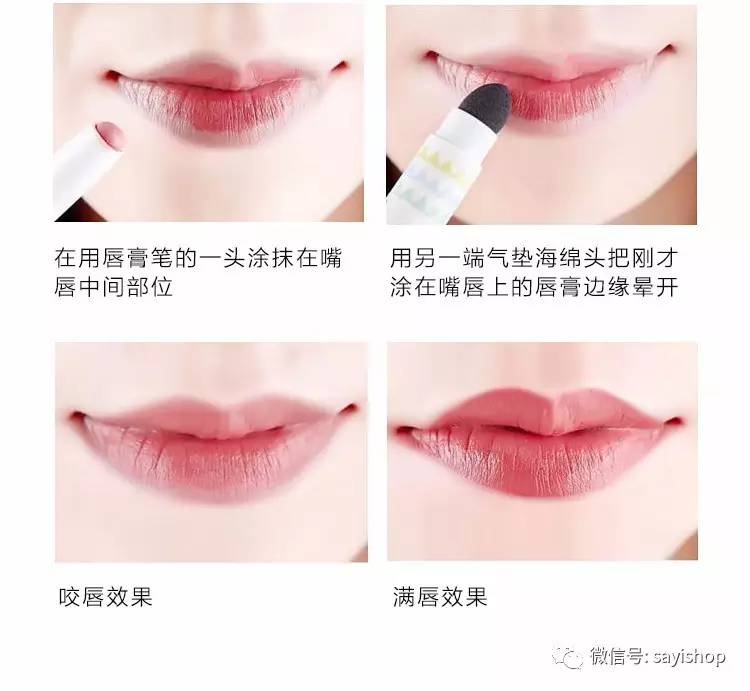 在用唇膏笔的一头涂抹在嘴唇中间部位

用另一端气垫海绵头把刚才涂在嘴唇上的唇膏边缘晕开

咬唇效果

满唇效果

微信号: sayishop